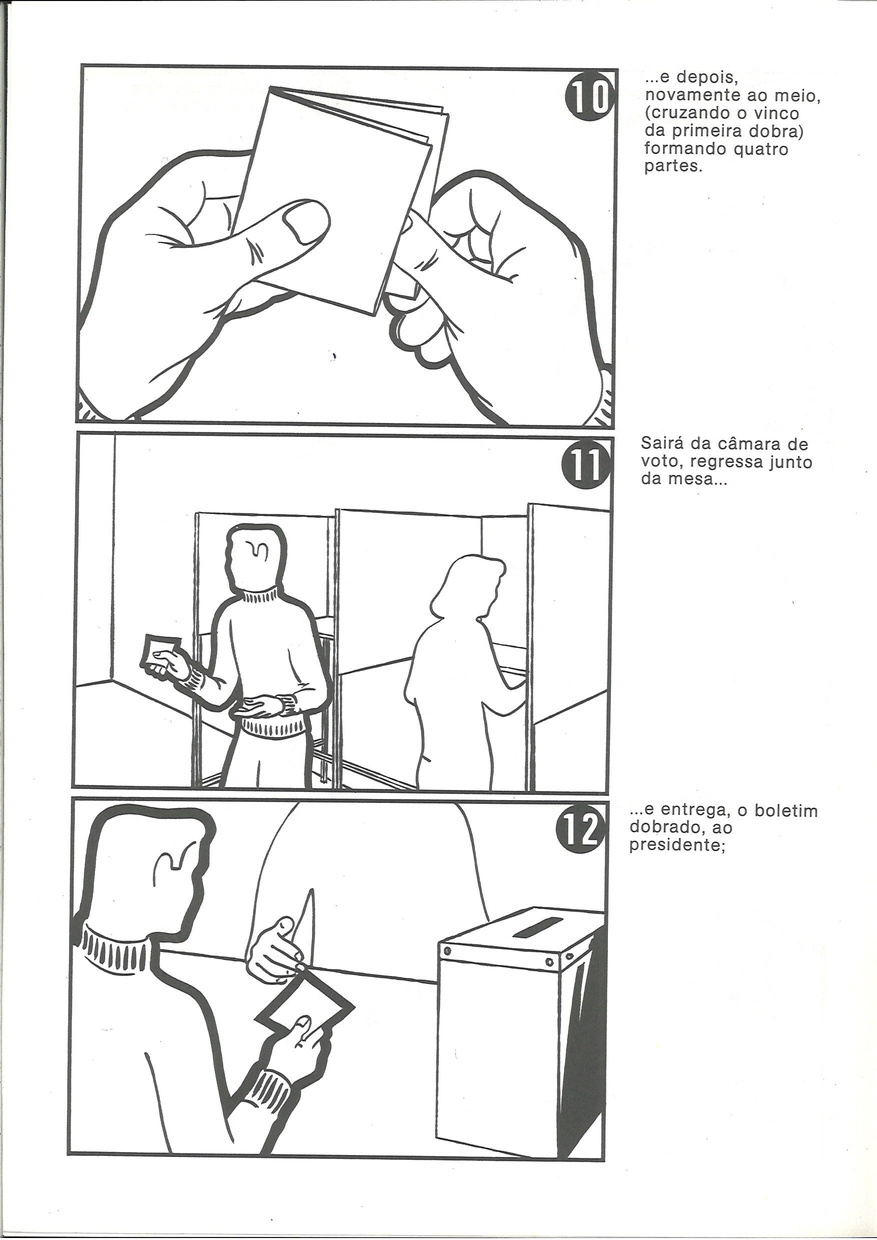 10

...e depois, novamente ao meio, (cruzando o vinco da primeira dobra) formando quatro partes.

11

Sairá da câmara de voto, regressa junto da mesa...

12

...e entrega, o boletim dobrado, ao presidente;